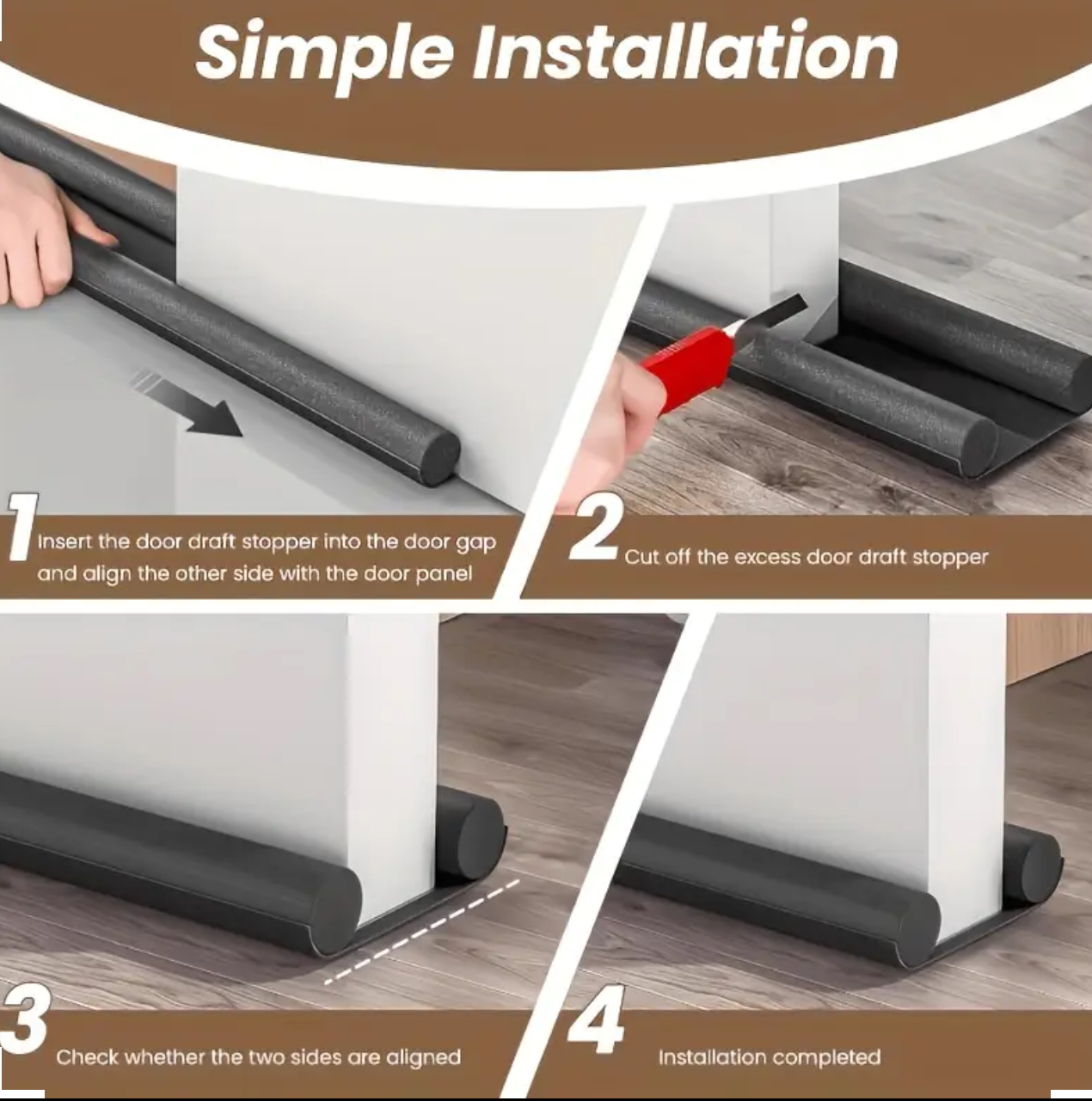 Simple Installation

1 Insert the door draft stopper into the door gap and align the other side with the door panel

2 Cut off the excess door draft stopper

3 Check whether the two sides are aligned

4 Installation completed